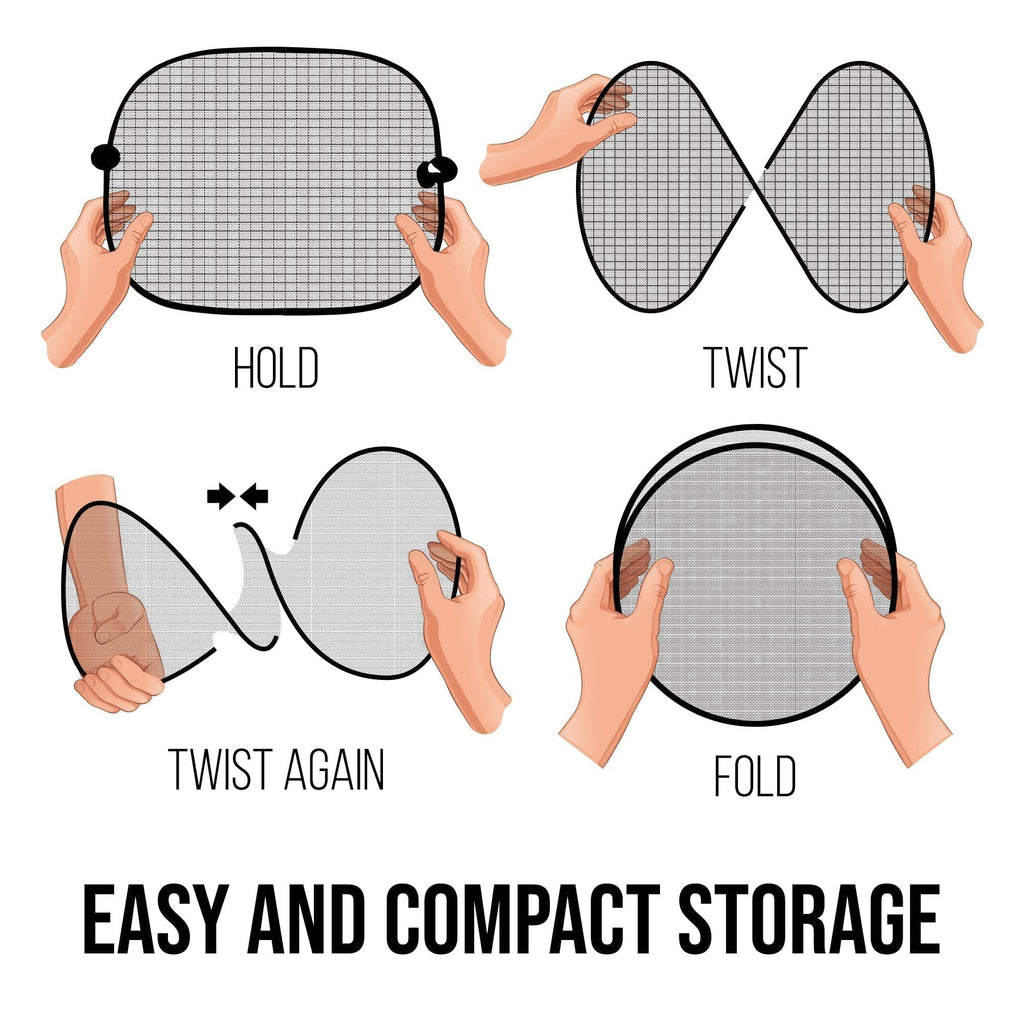 HOLD

TWIST

TWIST AGAIN

FOLD

EASY AND COMPACT STORAGE